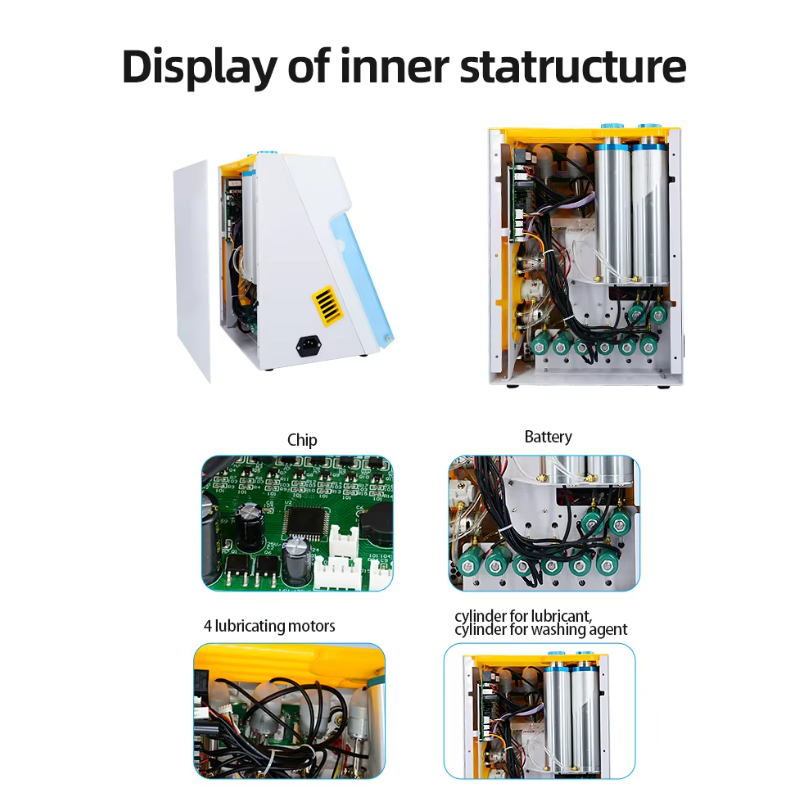 Display of inner statructure

Chip

Battery

4 lubricating motors

cylinder for lubricant, cylinder for washing agent